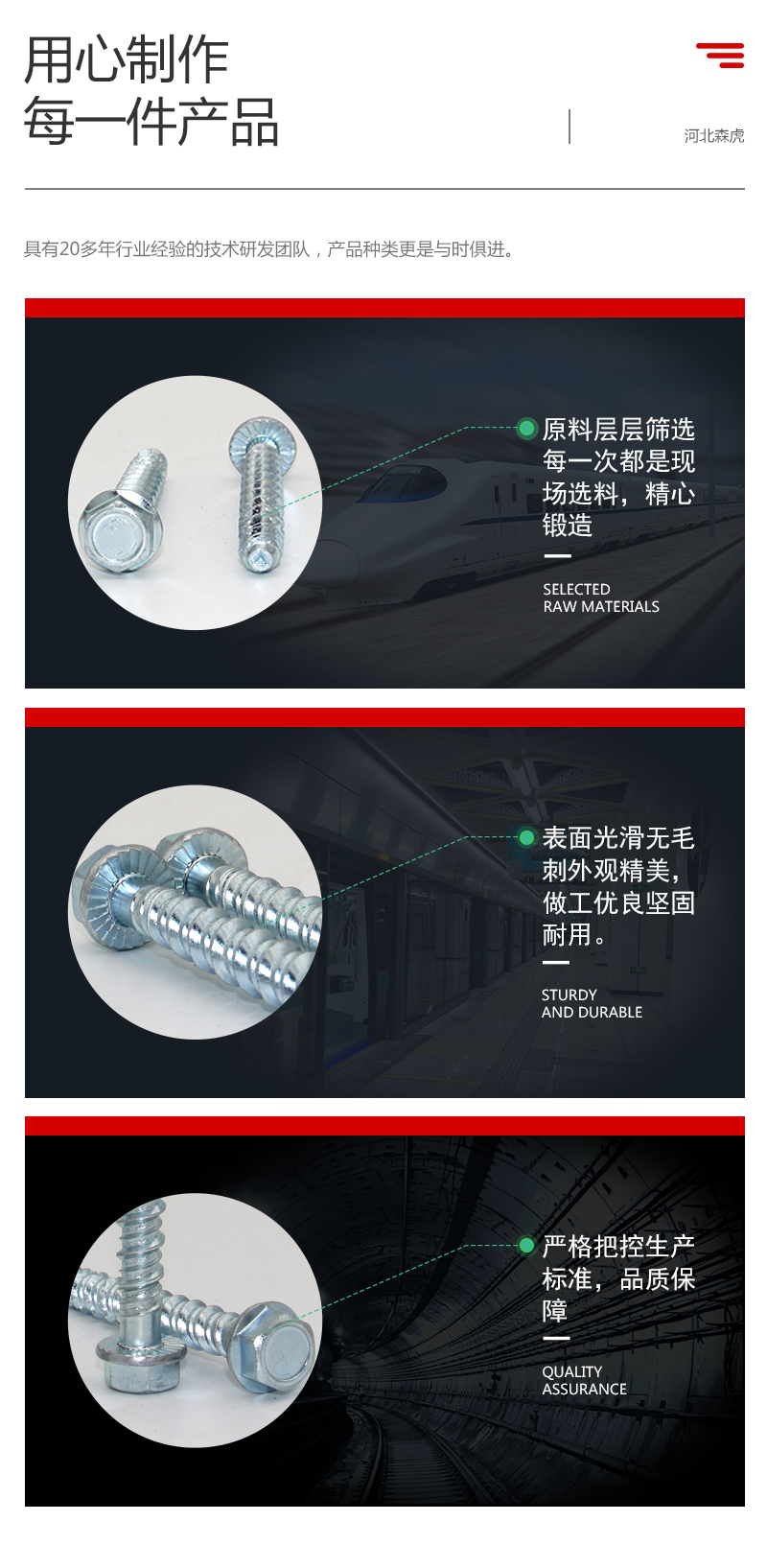 用心制作
每一件产品

河北森虎

具有20多年行业经验的技术研发团队，产品种类更是与时俱进。

原料层层筛选每一次都是现场选料，精心锻造

SELECTED
RAW MATERIALS

表面光滑无毛刺外观精美，做工优良坚固耐用。

STURDY
AND DURABLE

严格把控生产标准，品质保障

QUALITY
ASSURANCE